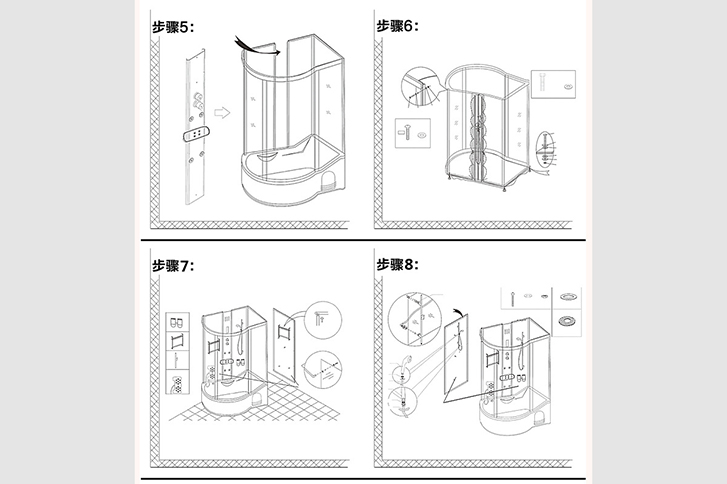 步骤5:

步骤6:

步骤7:

步骤8: