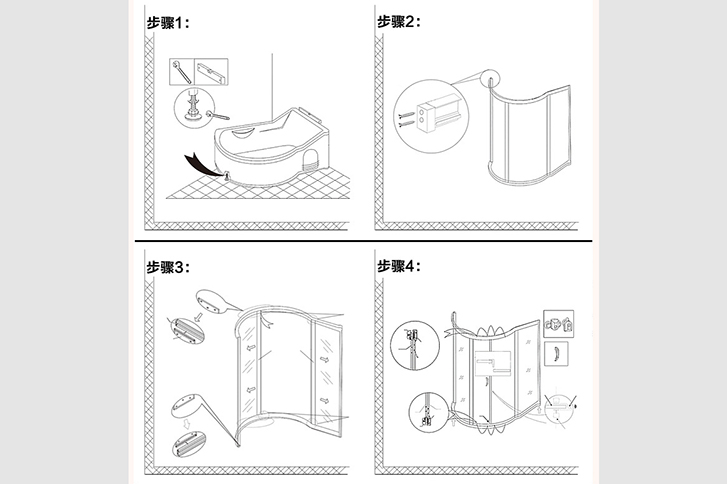 步骤1：

步骤2：

步骤3：

步骤4：